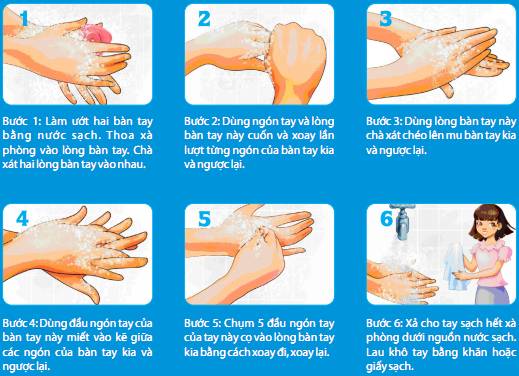 1

Bước 1: Làm ướt hai bàn tay bằng nước sạch. Thoa xà phòng vào lòng bàn tay. Chà xát hai lòng bàn tay vào nhau.

2

Bước 2: Dùng ngón tay và lòng bàn tay này cuốn và xoay lần lượt từng ngón của bàn tay kia và ngược lại.

3

Bước 3: Dùng lòng bàn tay này chà xát chéo lên mu bàn tay kia và ngược lại.

4

Bước 4: Dùng đầu ngón tay của bàn tay này miết vào kẽ giữa các ngón của bàn tay kia và ngược lại.

5

Bước 5: Chụm 5 đầu ngón tay của tay này cọ vào lòng bàn tay kia bằng cách xoay đi, xoay lại.

6

Bước 6: Xả cho tay sạch hết xà phòng dưới nguồn nước sạch. Lau khô tay bằng khăn hoặc giấy sạch.